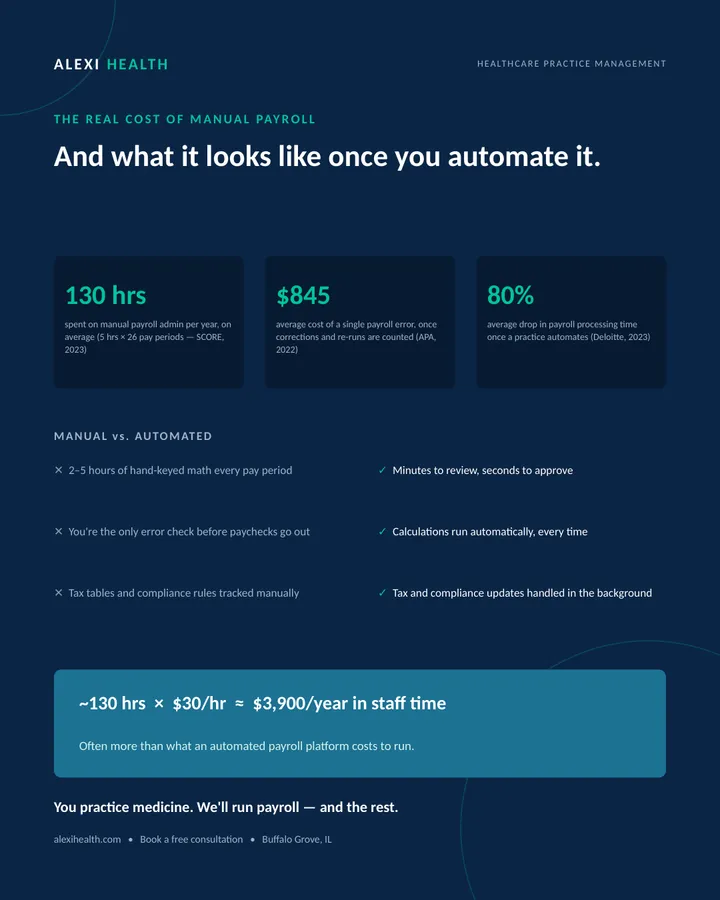 ALEXI HEALTH

HEALTHCARE PRACTICE MANAGEMENT

THE REAL COST OF MANUAL PAYROLL

And what it looks like once you automate it.

130 hrs

spent on manual payroll admin per year, on average (5 hrs × 26 pay periods — SCORE, 2023)

$845

average cost of a single payroll error, once corrections and re-runs are counted (APA, 2022)

80%

average drop in payroll processing time once a practice automates (Deloitte, 2023)

MANUAL vs. AUTOMATED

× 2–5 hours of hand-keyed math every pay period

× You're the only error check before paychecks go out

× Tax tables and compliance rules tracked manually

✓ Minutes to review, seconds to approve

✓ Calculations run automatically, every time

✓ Tax and compliance updates handled in the background

~130 hrs × $30/hr ≈ $3,900/year in staff time

Often more than what an automated payroll platform costs to run.

You practice medicine. We'll run payroll — and the rest.

alexihealth.com • Book a free consultation • Buffalo Grove, IL